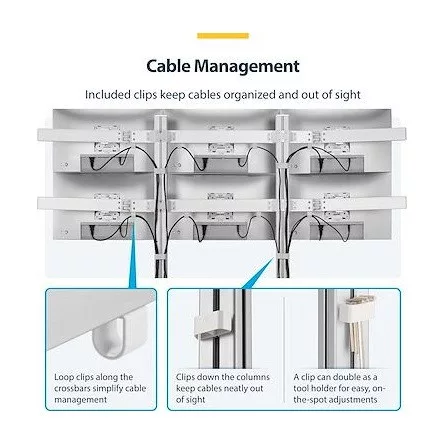 Cable Management

Included clips keep cables organized and out of sight

Loop clips along the crossbars simplify cable management

Clips down the columns keep cables neatly out of sight

A clip can double as a tool holder for easy, on-the-spot adjustments