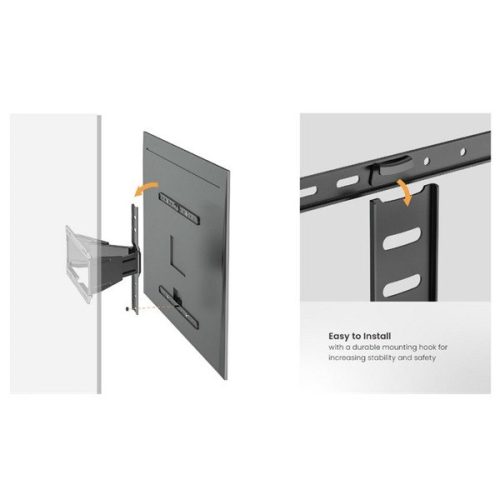 Easy to Install
with a durable mounting hook for increasing stability and safety