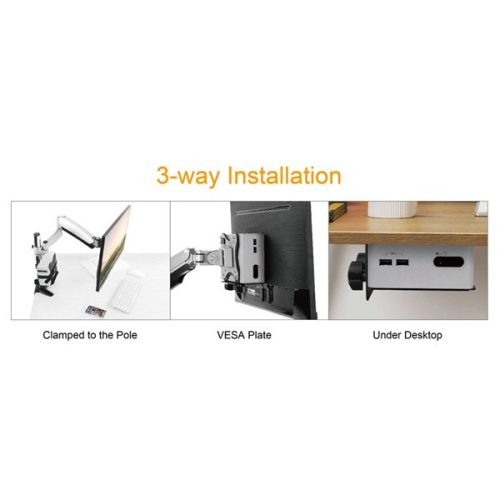 3-way Installation

Clamped to the Pole

VESA Plate

Under Desktop