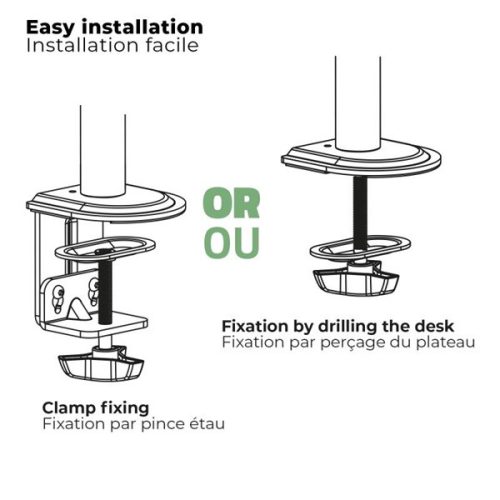 Easy installation
Installation facile

OR
OU

Fixation by drilling the desk
Fixation par perçage du plateau

Clamp fixing
Fixation par pince étau