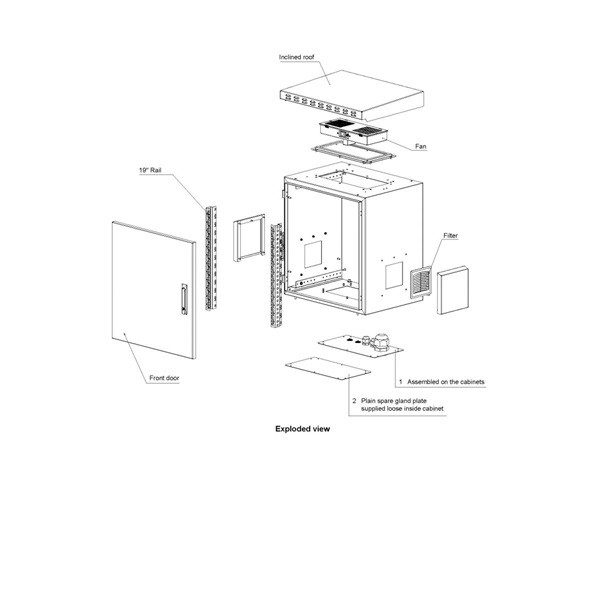 Inclined roof

Fan

19" Rail

Filter

Front door

1 Assembled on the cabinets

2 Plain spare gland plate supplied loose inside cabinet

Exploded view