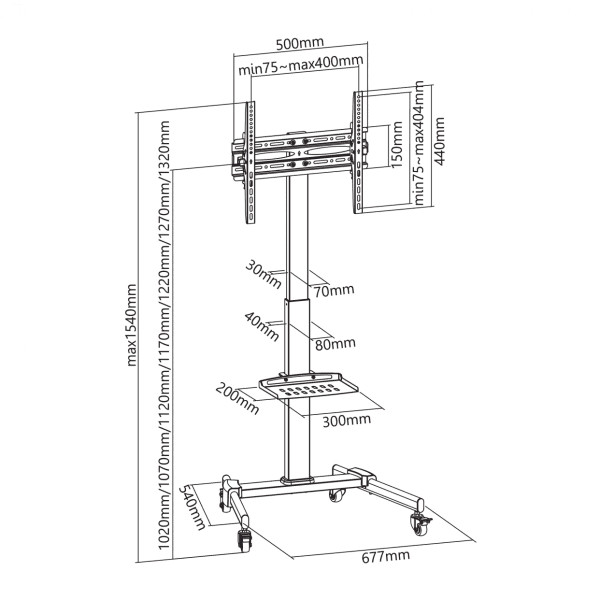 500mm
min75~max400mm
150mm
min75~max404mm
440mm
max1540mm
1020mm/1070mm/1120mm/1170mm/1220mm/1270mm/1320mm
30mm
70mm
40mm
80mm
200mm
300mm
540mm
677mm