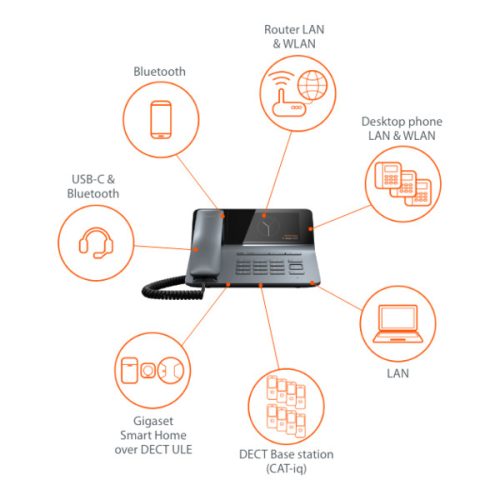 Router LAN & WLAN

Bluetooth

Desktop phone LAN & WLAN

USB-C & Bluetooth

LAN

Gigaset Smart Home over DECT ULE

DECT Base station (CAT-iq)