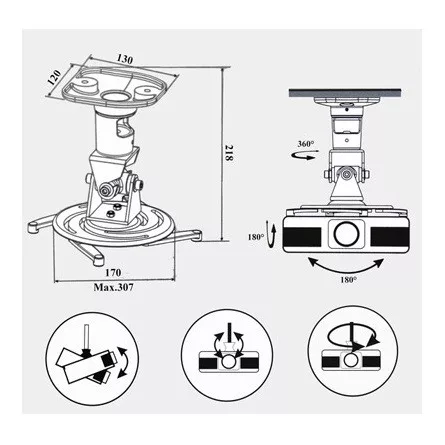 130
120
218
170
Max.307
360°
180°
180°