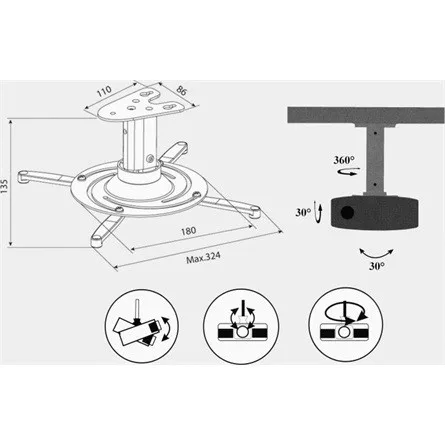 110
86
135
180
Max.324
360°
30°
30°