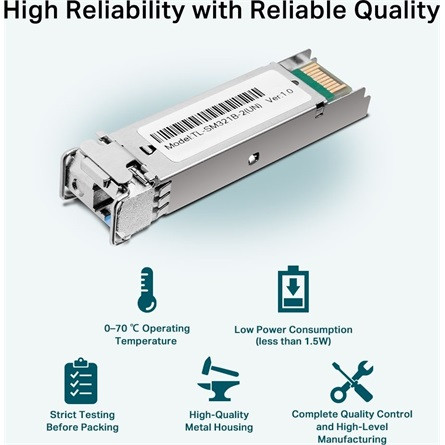 High Reliability with Reliable Quality

Model:TL-SM321B-2(UN) Ver:1.0

0–70 ℃ Operating Temperature

Low Power Consumption (less than 1.5W)

Strict Testing Before Packing

High-Quality Metal Housing

Complete Quality Control and High-Level Manufacturing